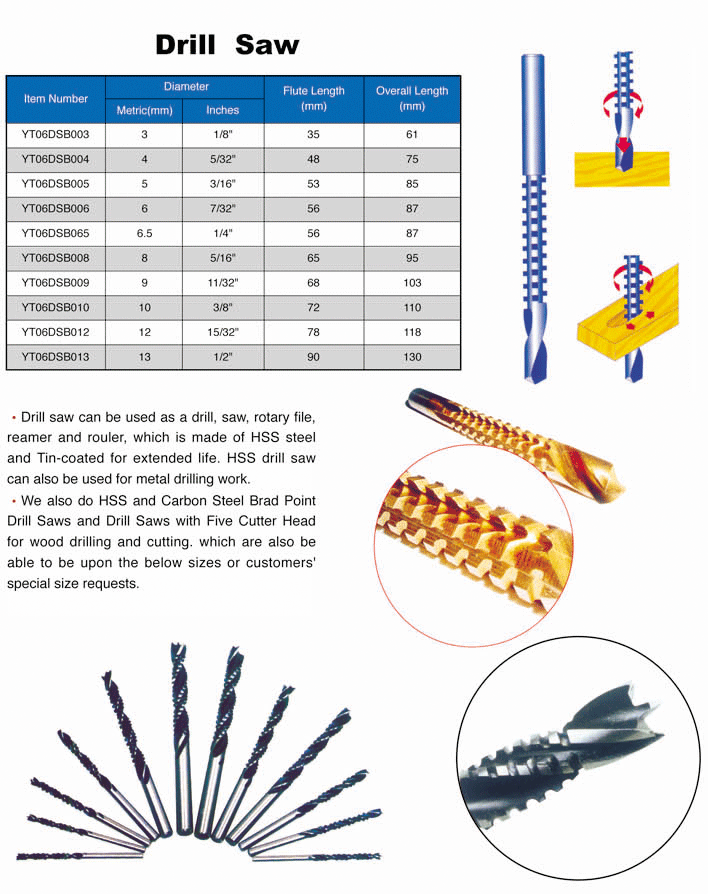 Drill Saw

| Item Number | Diameter Metric(mm) | Diameter Inches | Flute Length (mm) | Overall Length (mm) |
|---|---|---|---|---|
| YT06DSB003 | 3 | 1/8" | 35 | 61 |
| YT06DSB004 | 4 | 5/32" | 48 | 75 |
| YT06DSB005 | 5 | 3/16" | 53 | 85 |
| YT06DSB006 | 6 | 7/32" | 56 | 87 |
| YT06DSB065 | 6.5 | 1/4" | 56 | 87 |
| YT06DSB008 | 8 | 5/16" | 65 | 95 |
| YT06DSB009 | 9 | 11/32" | 68 | 103 |
| YT06DSB010 | 10 | 3/8" | 72 | 110 |
| YT06DSB012 | 12 | 15/32" | 78 | 118 |
| YT06DSB013 | 13 | 1/2" | 90 | 130 |

• Drill saw can be used as a drill, saw, rotary file, reamer and rouler, which is made of HSS steel and Tin-coated for extended life. HSS drill saw can also be used for metal drilling work.

• We also do HSS and Carbon Steel Brad Point Drill Saws and Drill Saws with Five Cutter Head for wood drilling and cutting. which are also be able to be upon the below sizes or customers' special size requests.